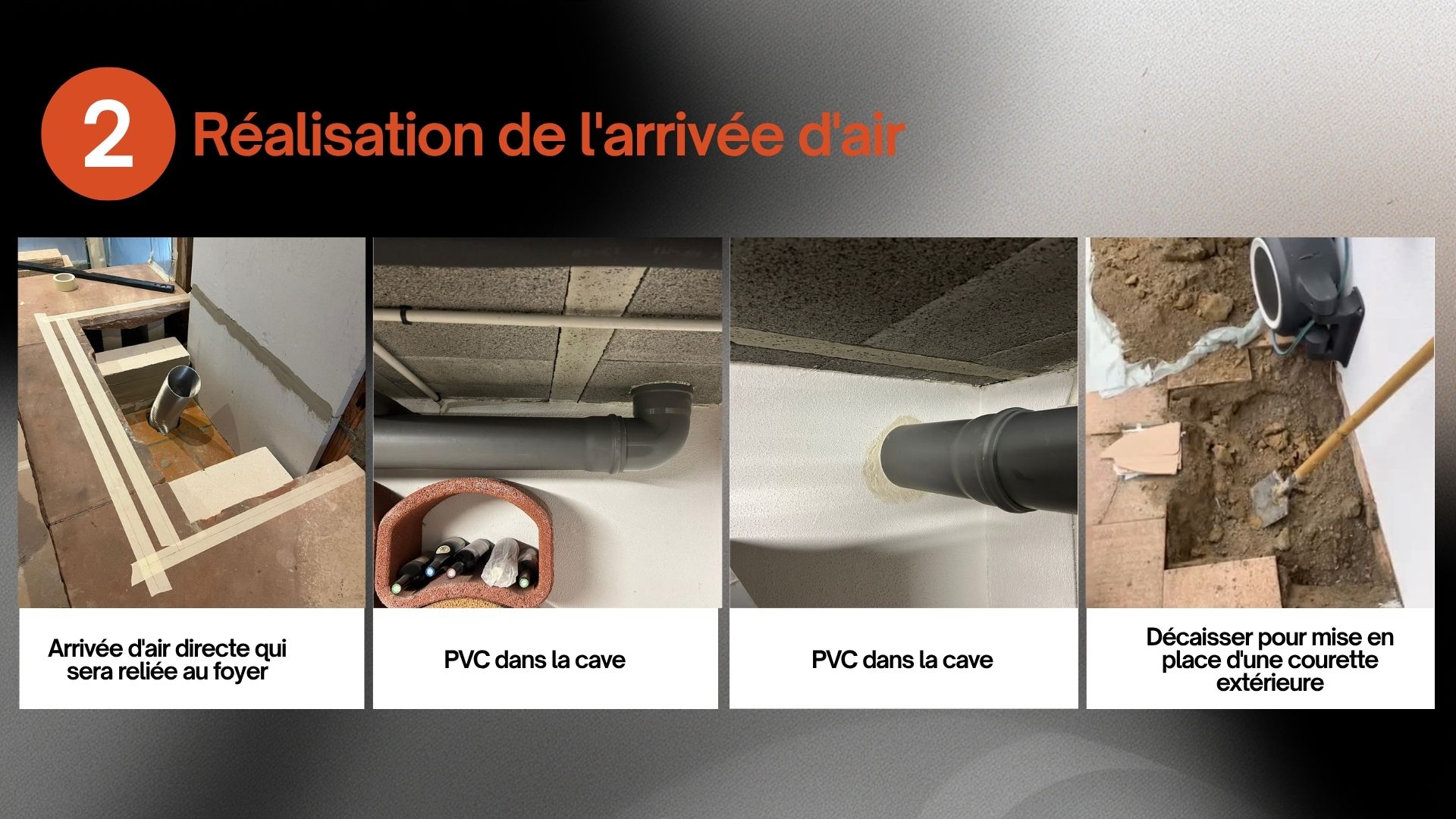 2 Réalisation de l'arrivée d'air

Arrivée d'air directe qui sera reliée au foyer

PVC dans la cave

PVC dans la cave

Décaisser pour mise en place d'une courette extérieure